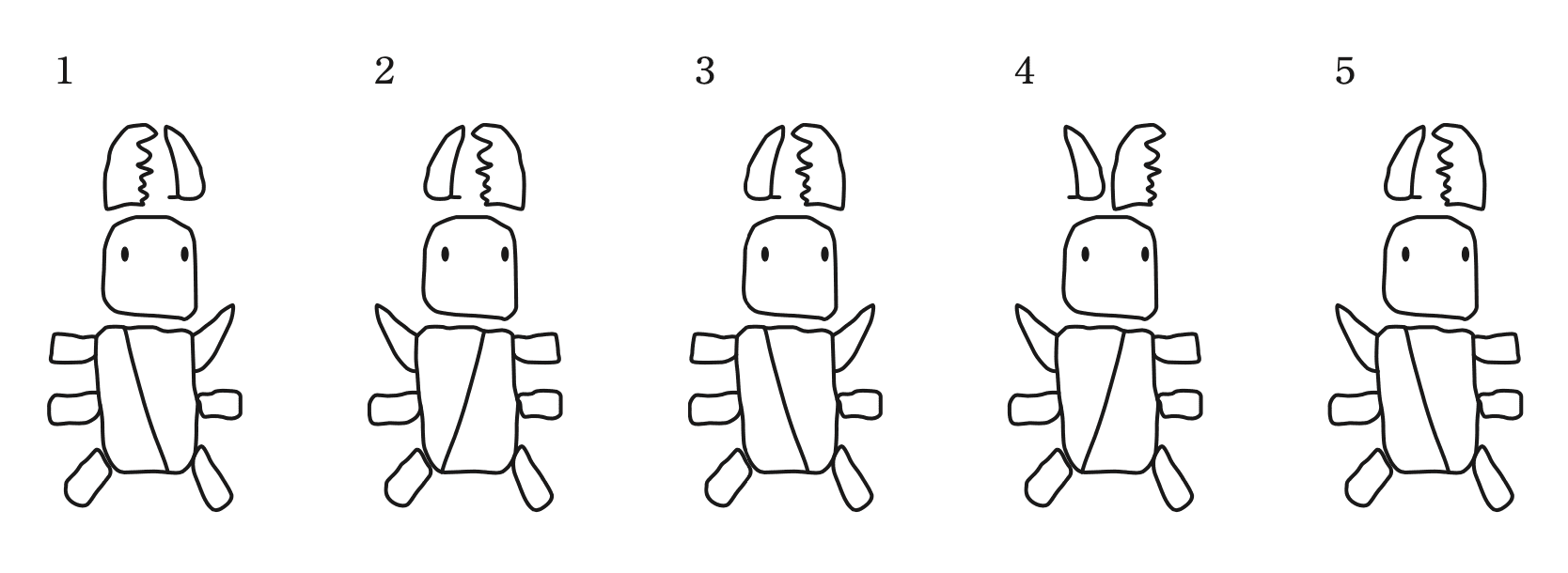 1

2

3

4

5